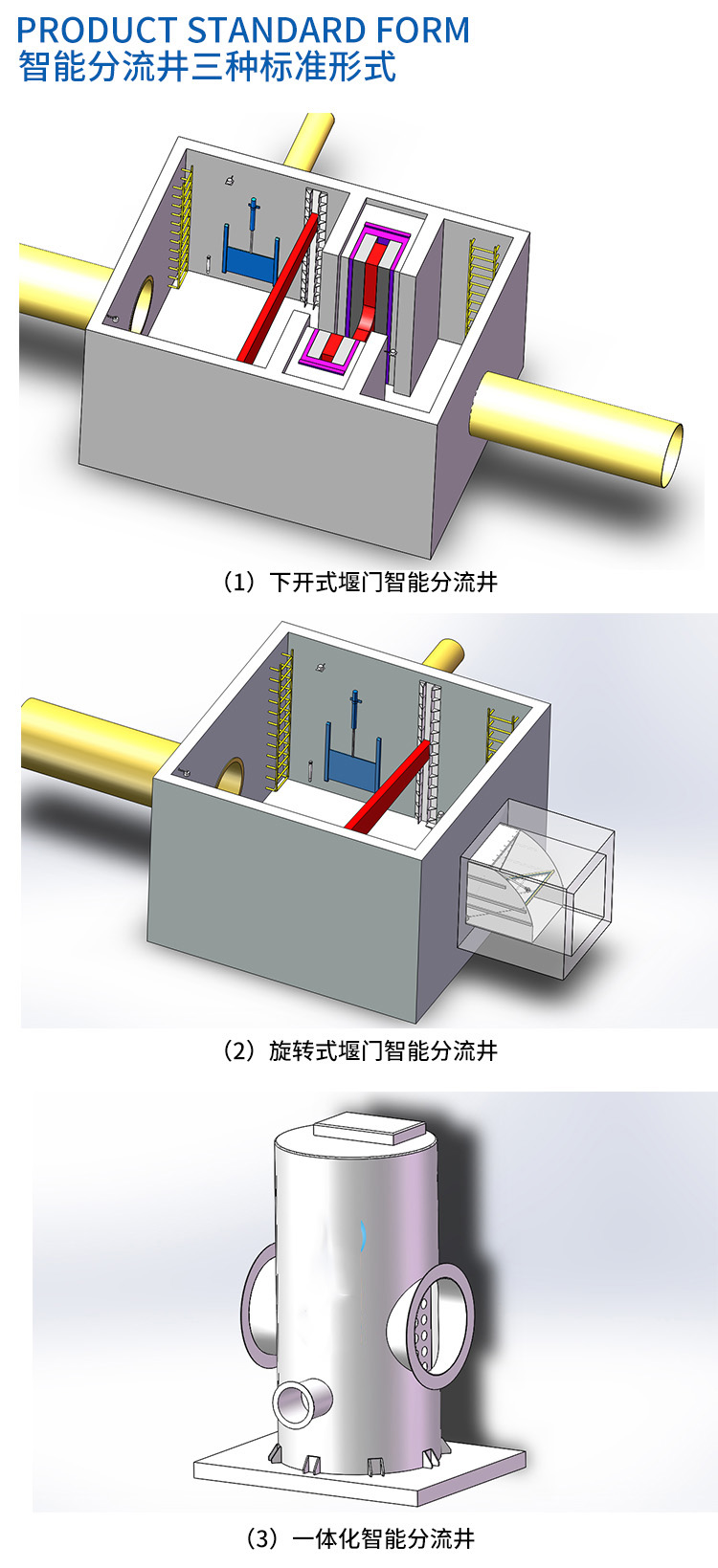 PRODUCT STANDARD FORM
智能分流井三种标准形式

（1）下开式堰门智能分流井

（2）旋转式堰门智能分流井

（3）一体化智能分流井